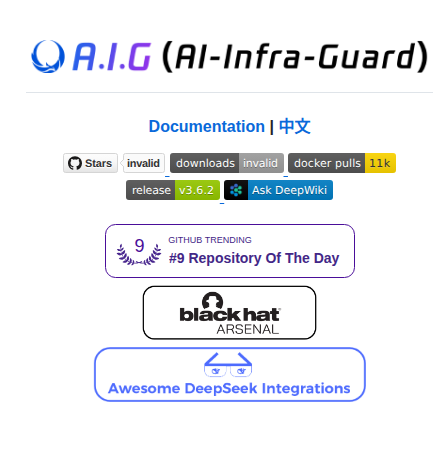 A.I.G (AI-Infra-Guard)

Documentation | 中文

Stars invalid downloads invalid docker pulls 11k
release v3.6.2 Ask DeepWiki

9 GITHUB TRENDING
#9 Repository Of The Day

black hat ARSENAL

Awesome DeepSeek Integrations